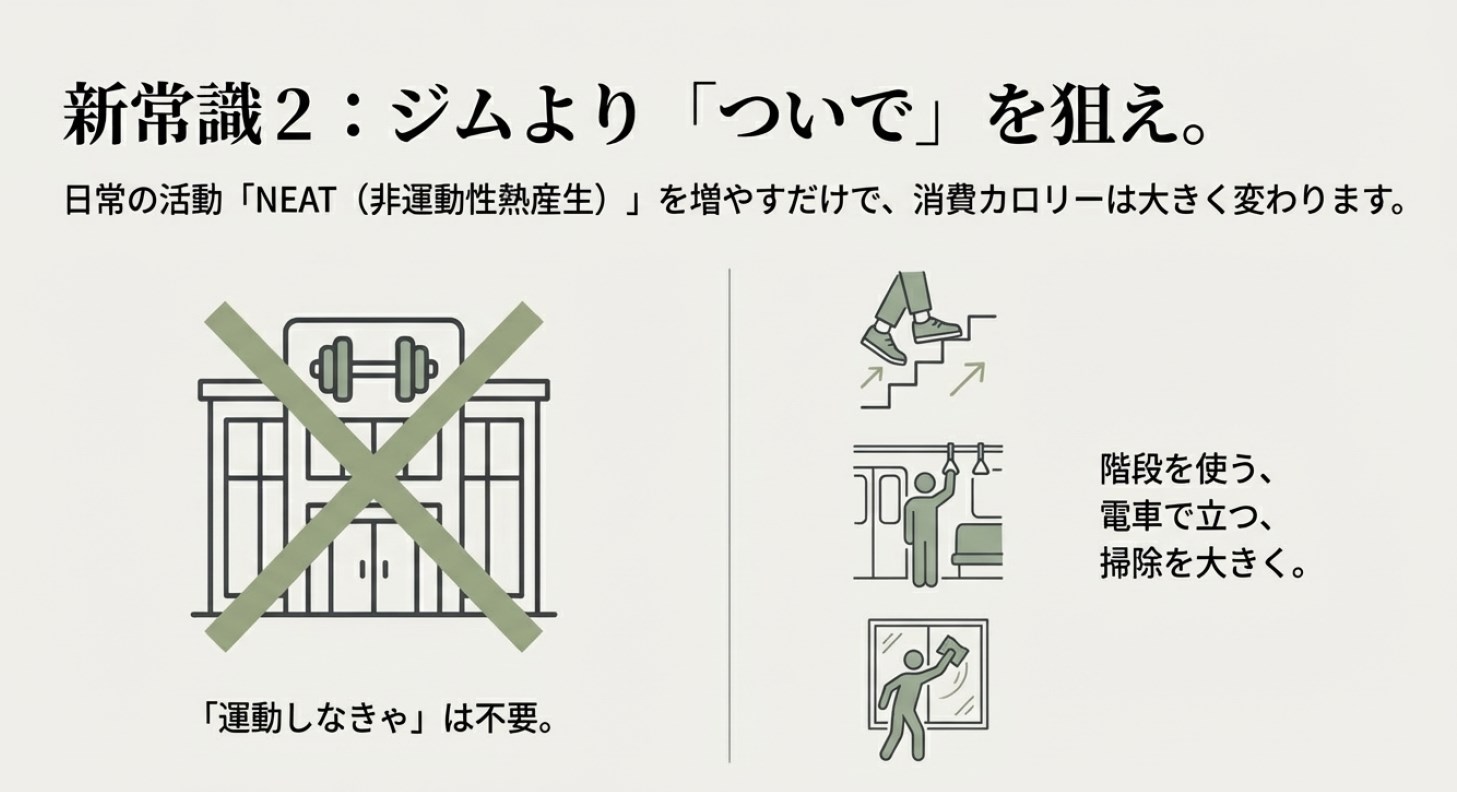 新常識2：ジムより「ついで」を狙え。

日常の活動「NEAT（非運動性熱産生）」を増やすだけで、消費カロリーは大きく変わります。

「運動しなきゃ」は不要。

階段を使う、
電車で立つ、
掃除を大きく。